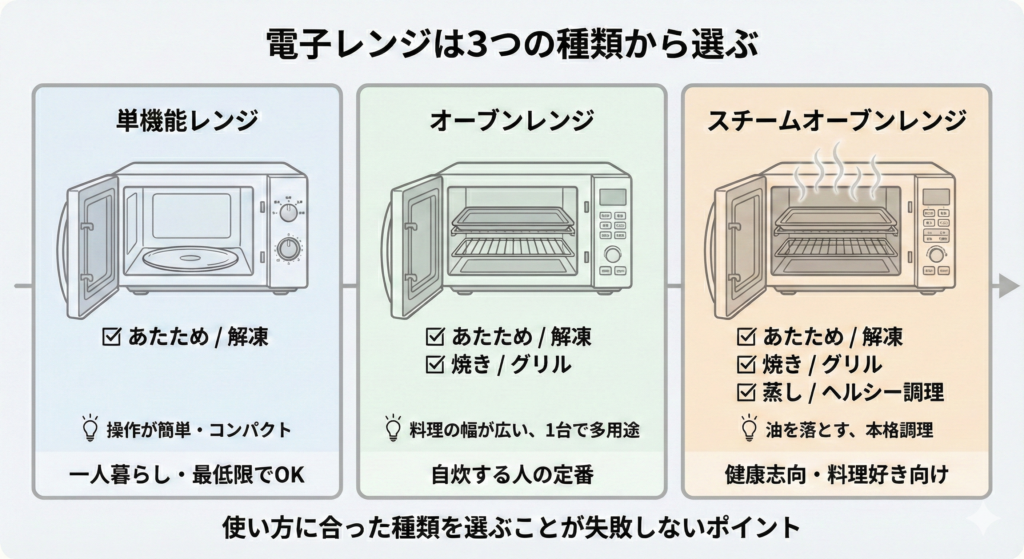 電子レンジは3つの種類から選ぶ

単機能レンジ

☑ あたため / 解凍

操作が簡単・コンパクト

一人暮らし・最低限でOK

オーブンレンジ

☑ あたため / 解凍
☑ 焼き / グリル

料理の幅が広い、1台で多用途

自炊する人の定番

スチームオーブンレンジ

☑ あたため / 解凍
☑ 焼き / グリル
☑ 蒸し / ヘルシー調理

油を落とす、本格調理

健康志向・料理好き向け

使い方に合った種類を選ぶことが失敗しないポイント